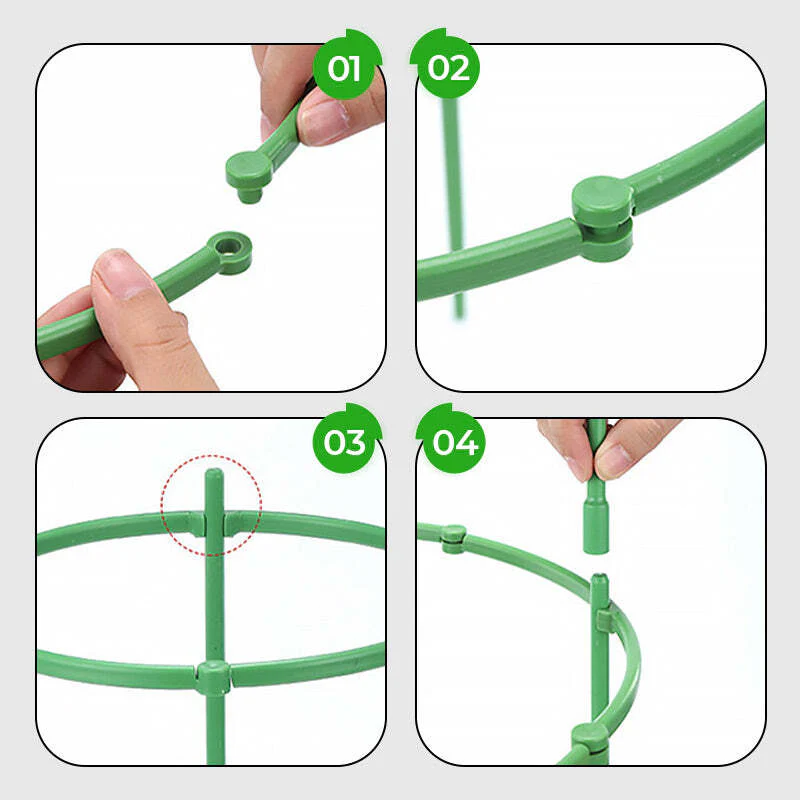 01

02

03

04